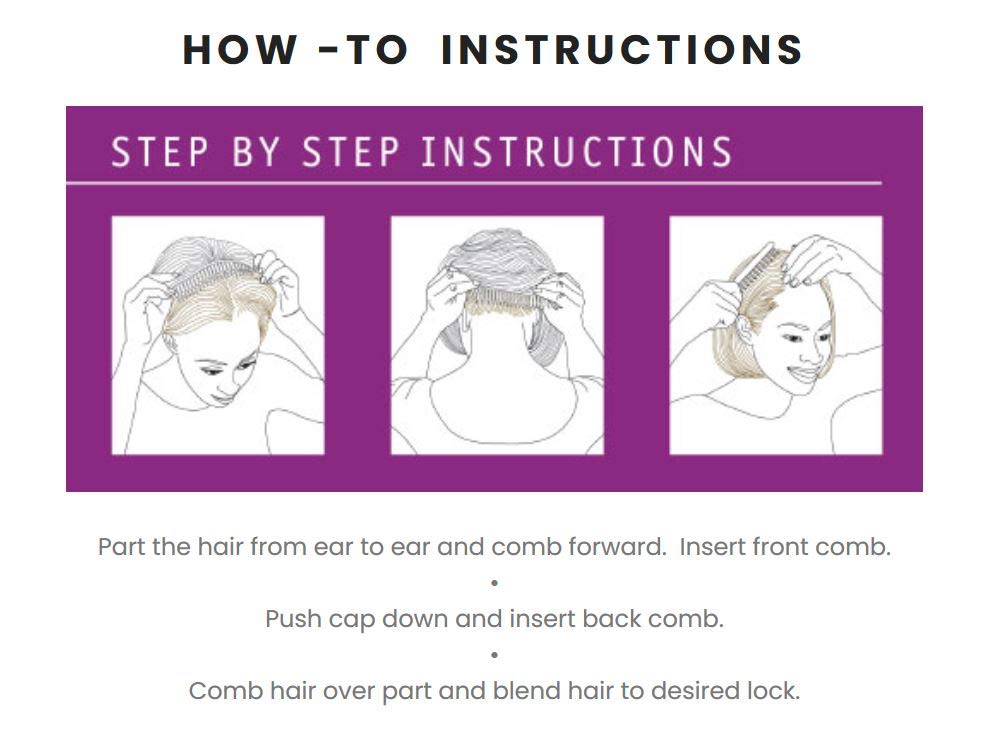 HOW -TO INSTRUCTIONS

STEP BY STEP INSTRUCTIONS

Part the hair from ear to ear and comb forward. Insert front comb.

•

Push cap down and insert back comb.

•

Comb hair over part and blend hair to desired lock.