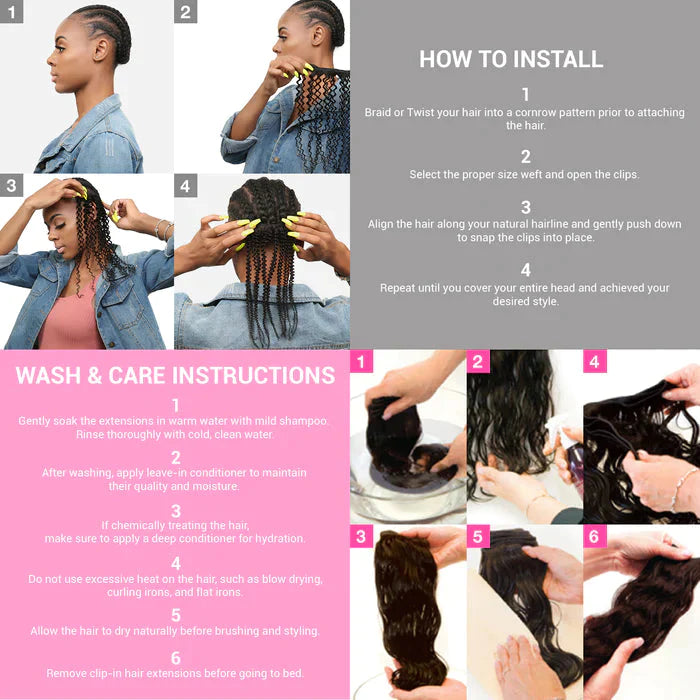 1

2

3

4

HOW TO INSTALL

1
Braid or Twist your hair into a cornrow pattern prior to attaching the hair.

2
Select the proper size weft and open the clips.

3
Align the hair along your natural hairline and gently push down to snap the clips into place.

4
Repeat until you cover your entire head and achieved your desired style.

WASH & CARE INSTRUCTIONS

1
Gently soak the extensions in warm water with mild shampoo. Rinse thoroughly with cold, clean water.

2
After washing, apply leave-in conditioner to maintain their quality and moisture.

3
If chemically treating the hair, make sure to apply a deep conditioner for hydration.

4
Do not use excessive heat on the hair, such as blow drying, curling irons, and flat irons.

5
Allow the hair to dry naturally before brushing and styling.

6
Remove clip-in hair extensions before going to bed.

1

2

4

3

5

6