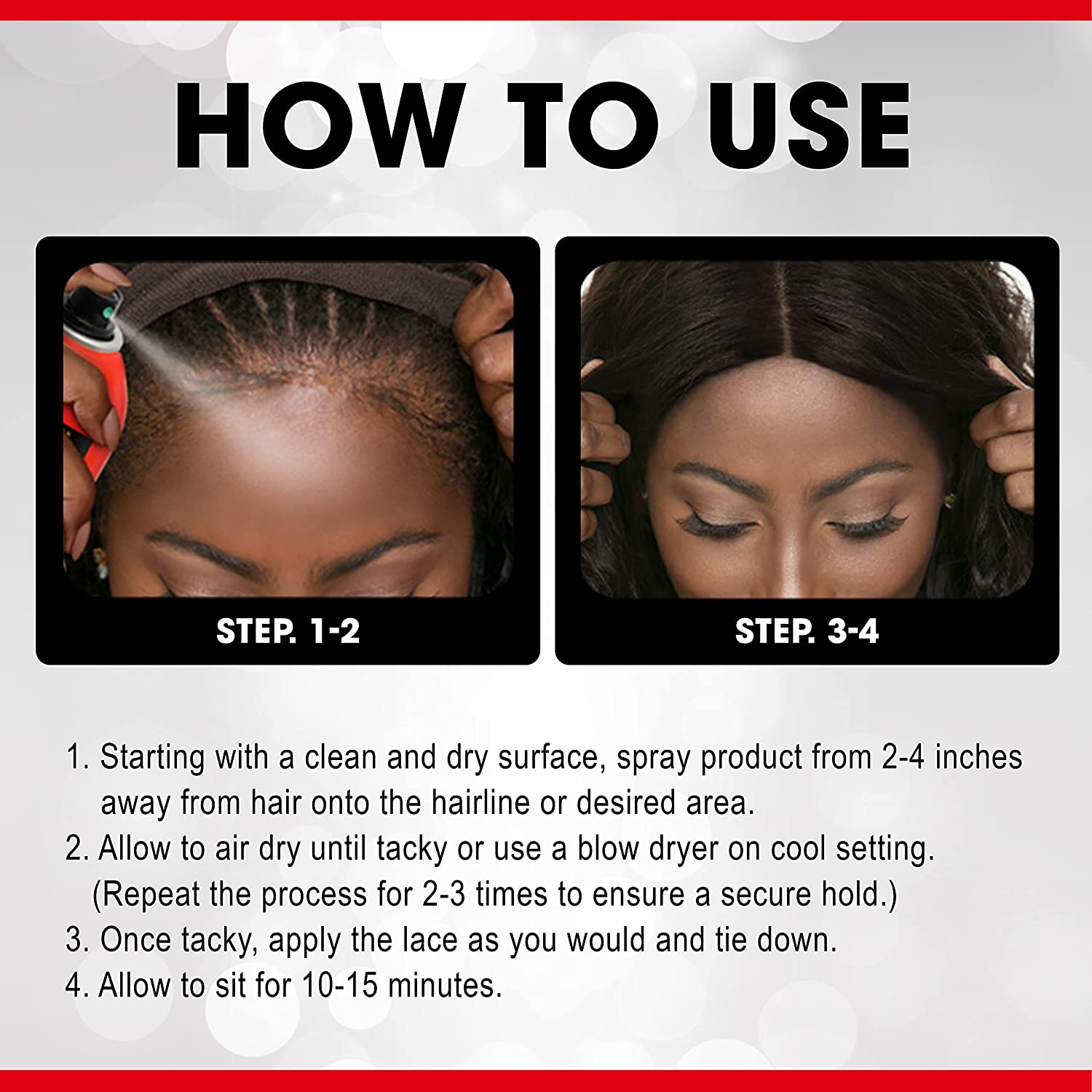 HOW TO USE

STEP. 1-2

STEP. 3-4

1. Starting with a clean and dry surface, spray product from 2-4 inches away from hair onto the hairline or desired area.
2. Allow to air dry until tacky or use a blow dryer on cool setting. (Repeat the process for 2-3 times to ensure a secure hold.)
3. Once tacky, apply the lace as you would and tie down.
4. Allow to sit for 10-15 minutes.