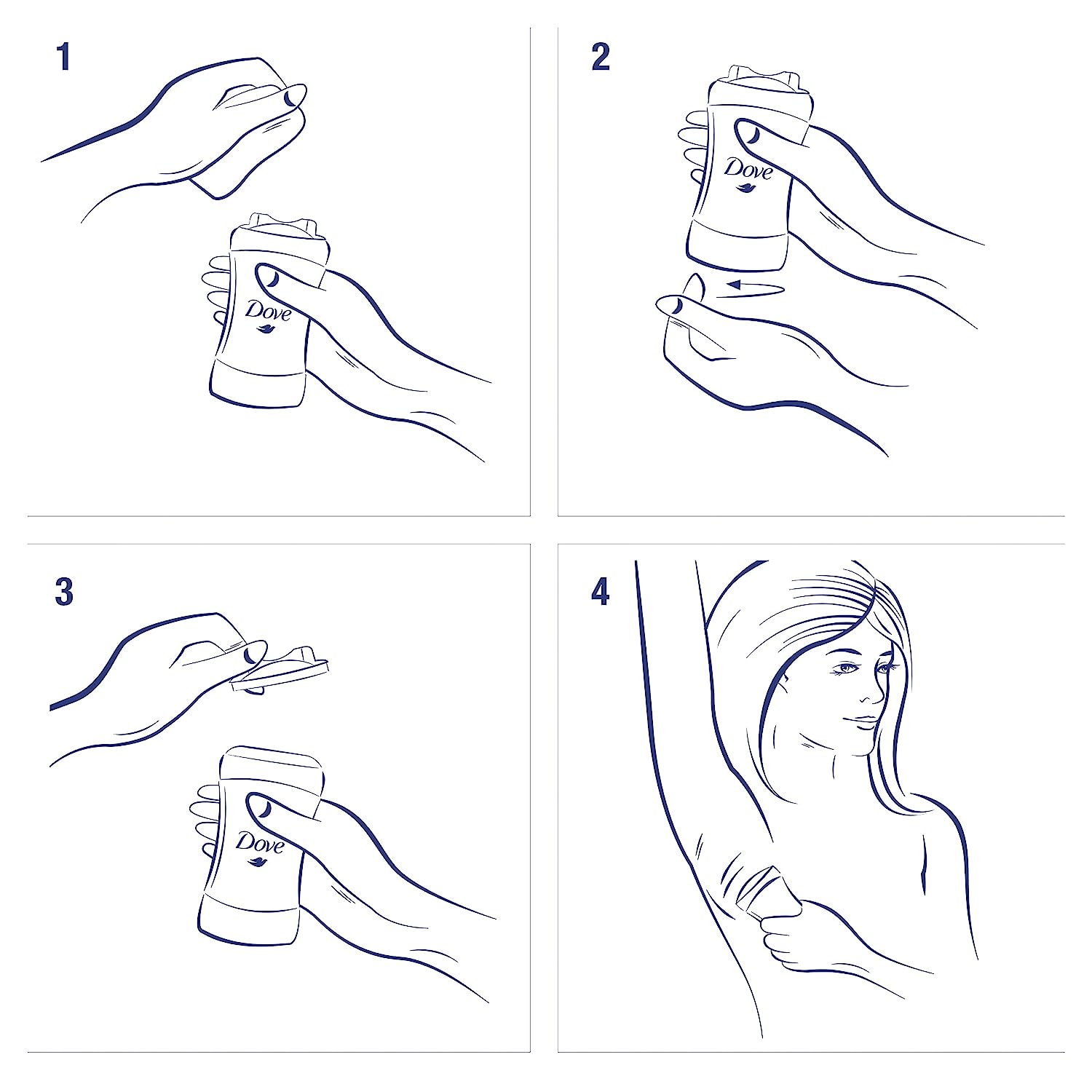 1

Dove

2

Dove

3

Dove

4